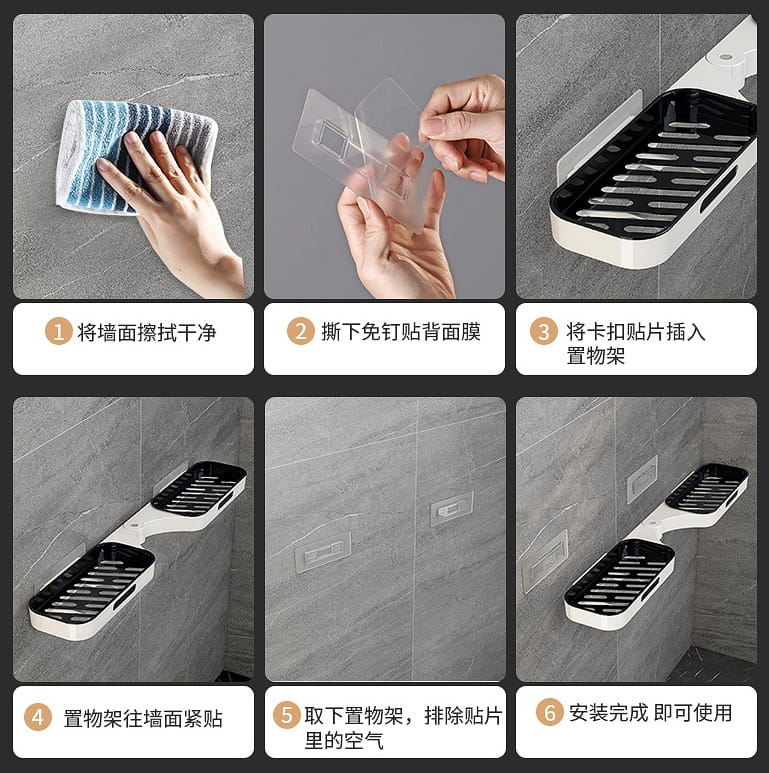 1 将墙面擦拭干净

2 撕下免钉贴背面膜

3 将卡扣贴片插入置物架

4 置物架往墙面紧贴

5 取下置物架，排除贴片里的空气

6 安装完成 即可使用